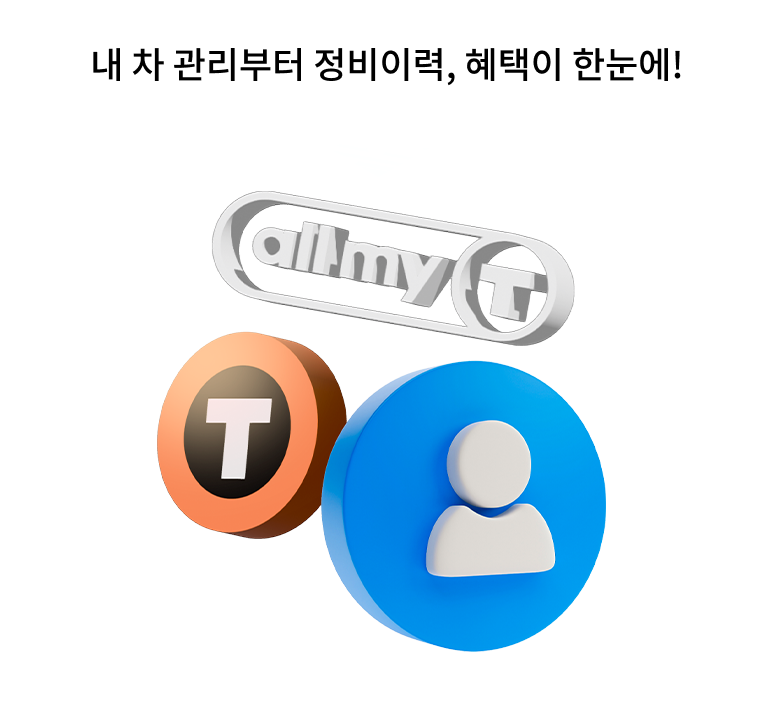 내 차 관리부터 정비이력, 혜택이 한눈에!

all my T

T