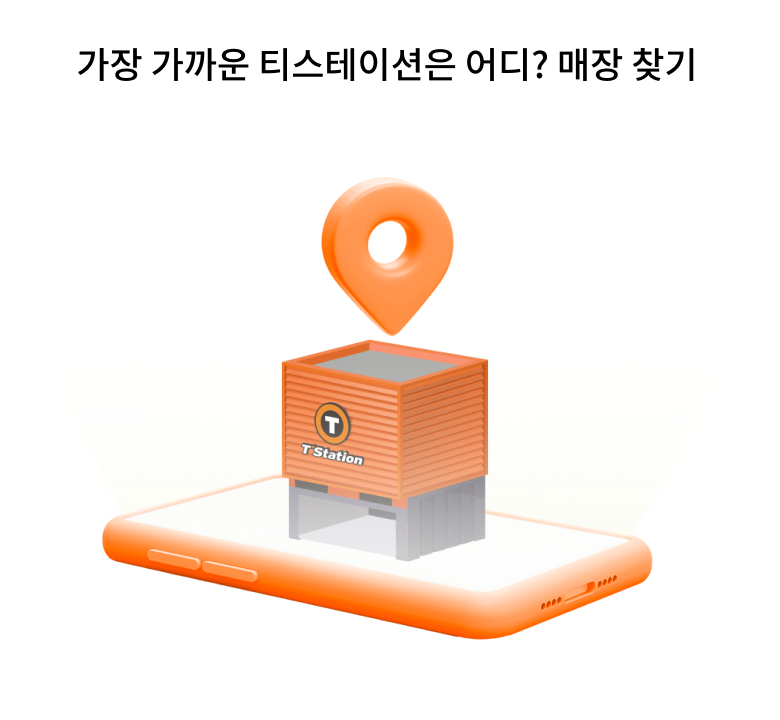 가장 가까운 티스테이션은 어디? 매장 찾기

T

T'Station