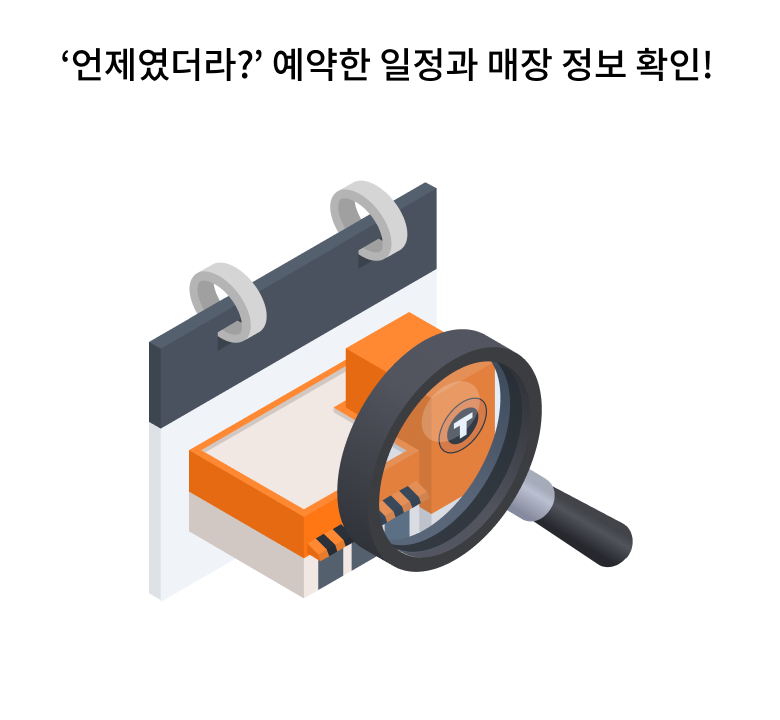 ‘언제였더라?’ 예약한 일정과 매장 정보 확인!

T