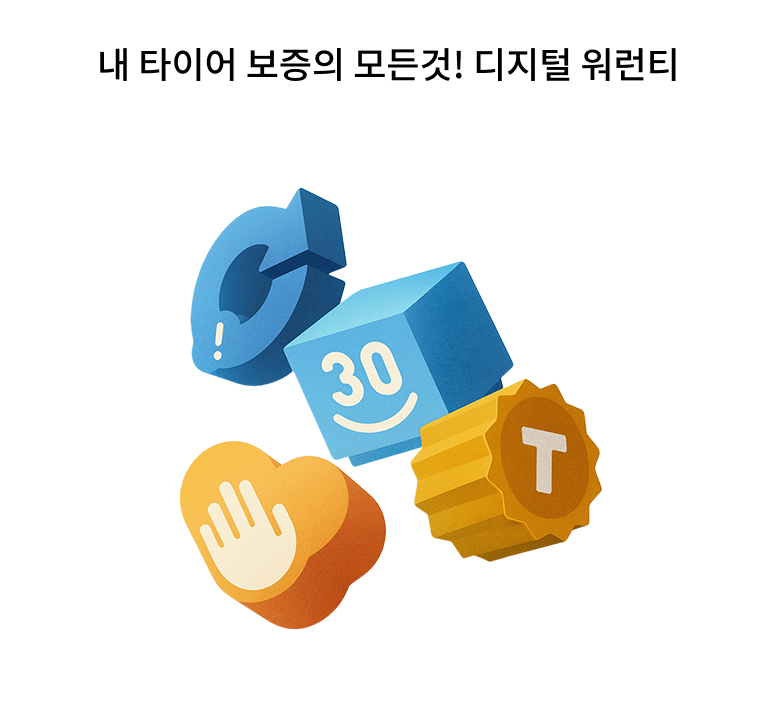 내 타이어 보증의 모든것! 디지털 워런티

!

30

T